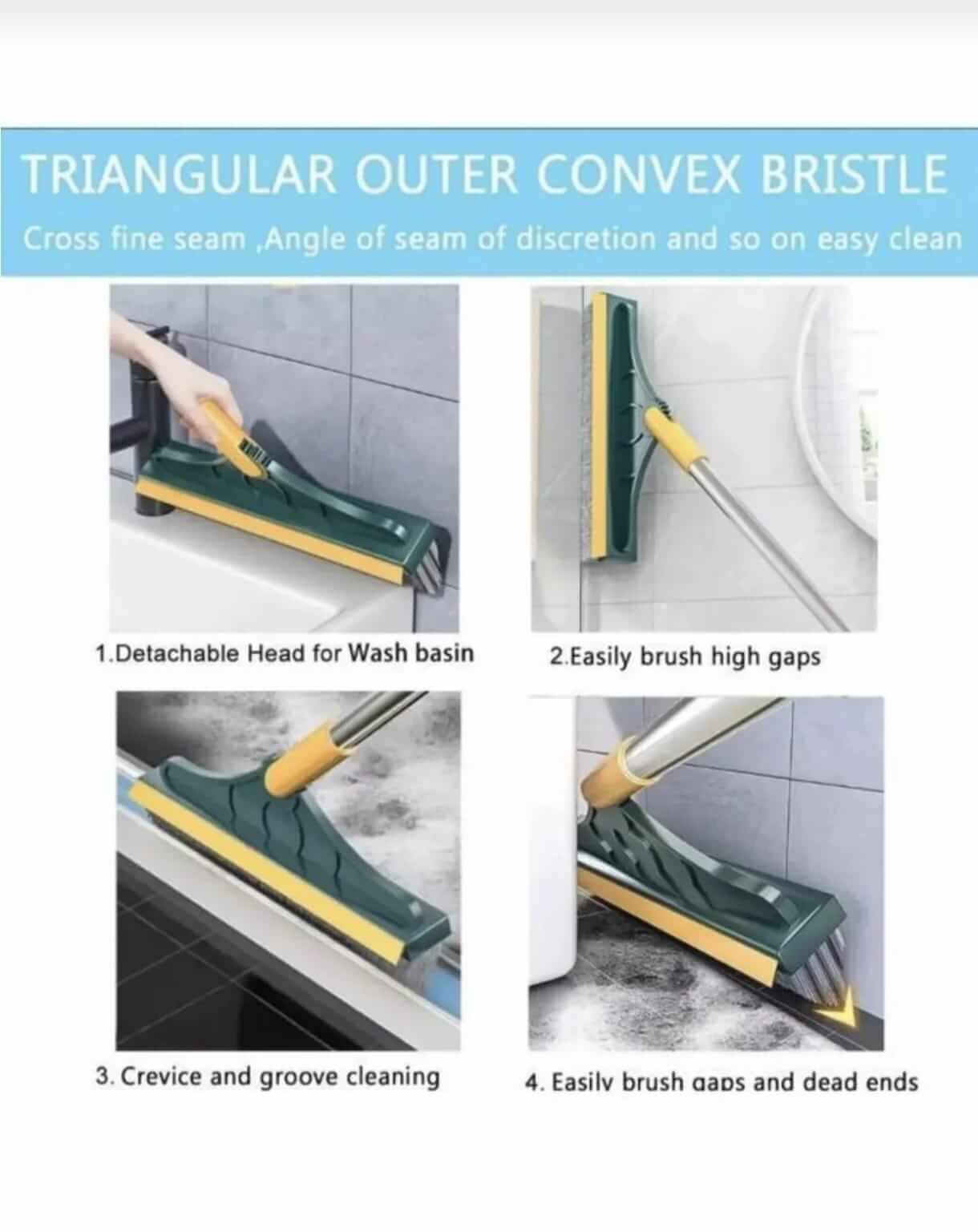 TRIANGULAR OUTER CONVEX BRISTLE

Cross fine seam ,Angle of seam of discretion and so on easy clean

1.Detachable Head for Wash basin

2.Easily brush high gaps

3. Crevice and groove cleaning

4. Easily brush gaps and dead ends